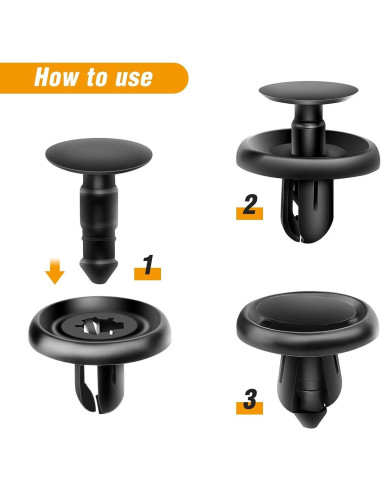 How to use

1

2

3