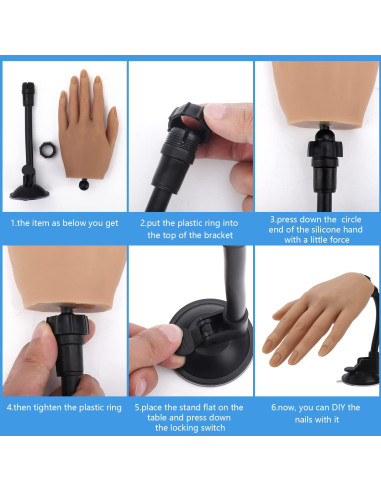 1.the item as below you get

2.put the plastic ring into the top of the bracket

3.press down the circle end of the silicone hand with a little force

4.then tighten the plastic ring

5.place the stand flat on the table and press down the locking switch

6.now, you can DIY the nails with it