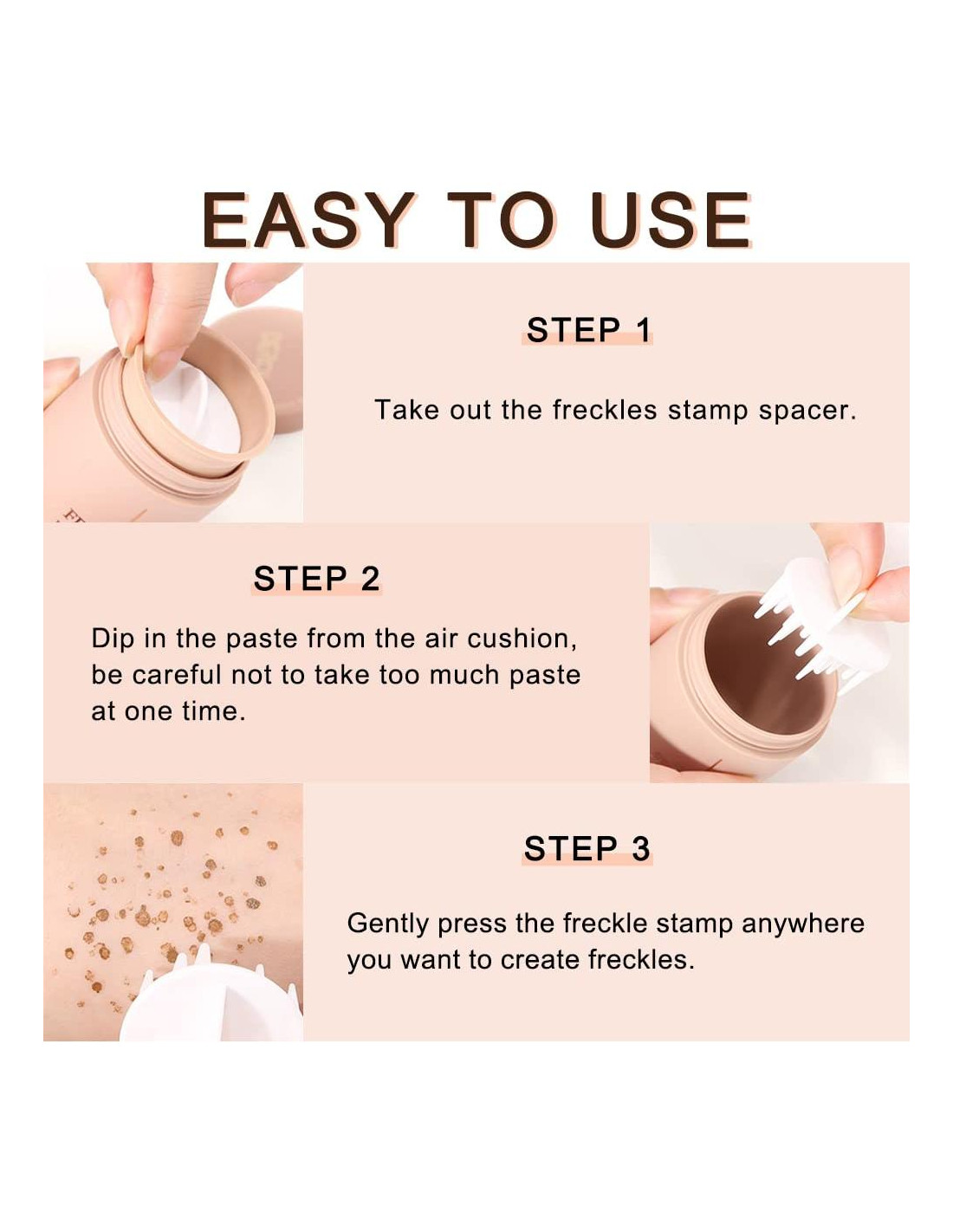 EASY TO USE

STEP 1

Take out the freckles stamp spacer.

STEP 2

Dip in the paste from the air cushion, be careful not to take too much paste at one time.

STEP 3

Gently press the freckle stamp anywhere you want to create freckles.