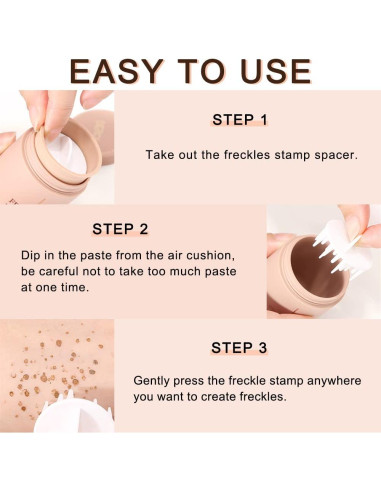 EASY TO USE

STEP 1

Take out the freckles stamp spacer.

STEP 2

Dip in the paste from the air cushion, be careful not to take too much paste at one time.

STEP 3

Gently press the freckle stamp anywhere you want to create freckles.