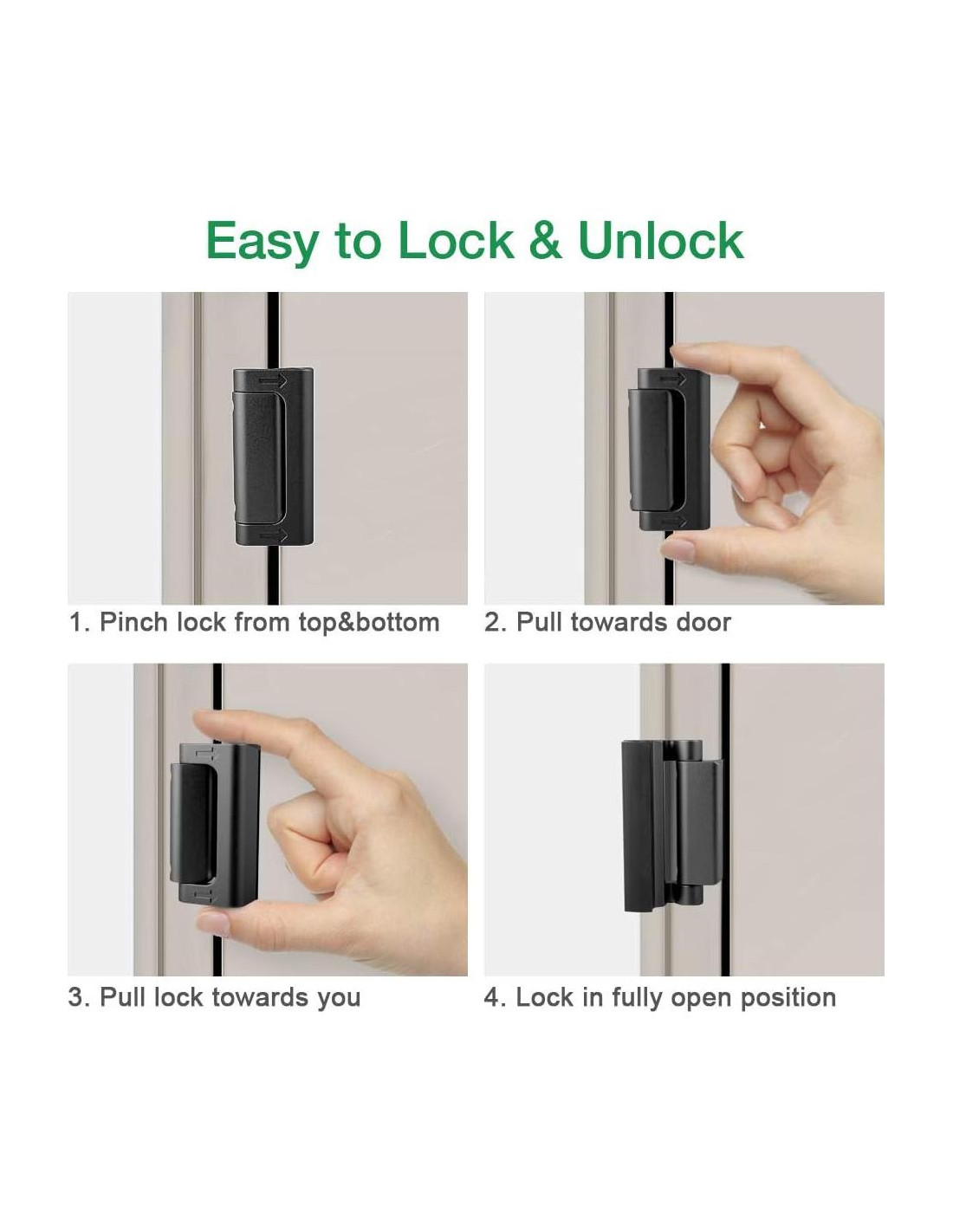 Easy to Lock & Unlock

1. Pinch lock from top&bottom

2. Pull towards door

3. Pull lock towards you

4. Lock in fully open position