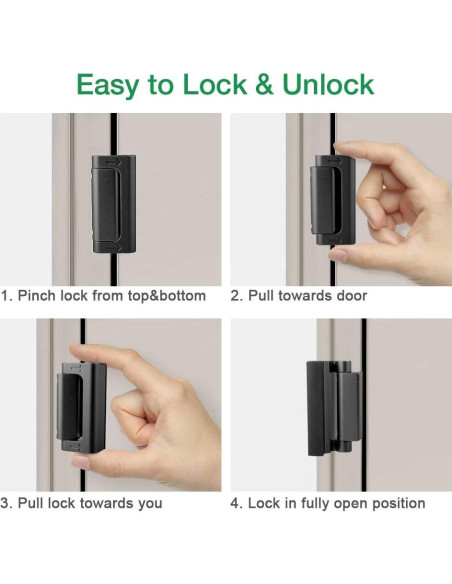 Easy to Lock & Unlock

1. Pinch lock from top&bottom

2. Pull towards door

3. Pull lock towards you

4. Lock in fully open position