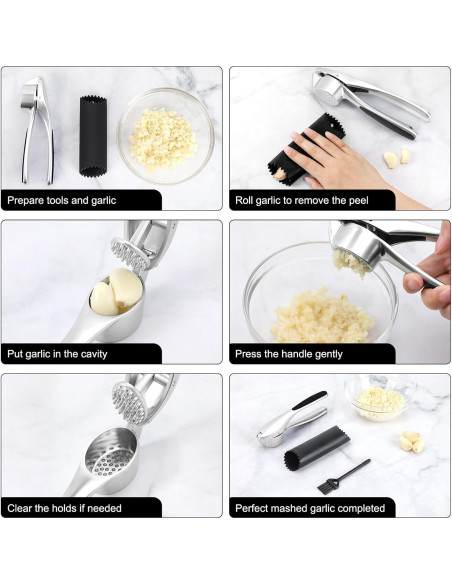 Prepare tools and garlic

Roll garlic to remove the peel

Put garlic in the cavity

Press the handle gently

Clear the holds if needed

Perfect mashed garlic completed