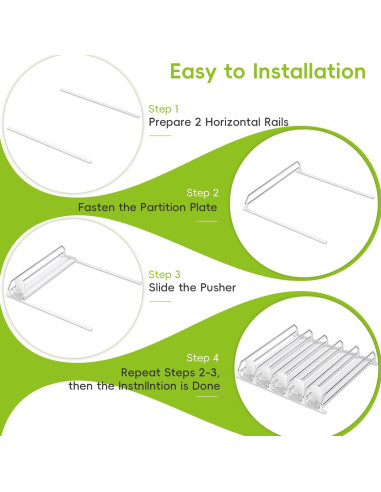 Easy to Installation

Step 1
Prepare 2 Horizontal Rails

Step 2
Fasten the Partition Plate

Step 3
Slide the Pusher

Step 4
Repeat Steps 2-3, then the Instnllntion is Done