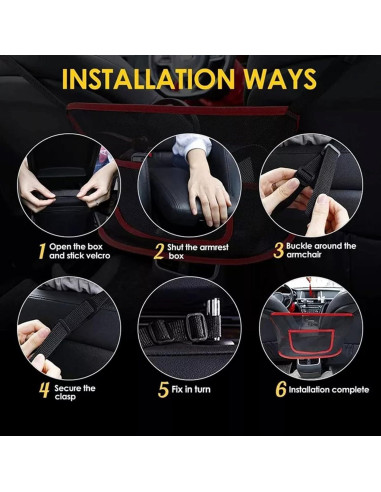 INSTALLATION WAYS

1 Open the box and stick velcro

2 Shut the armrest box

3 Buckle around the armchair

4 Secure the clasp

5 Fix in turn

6 Installation complete