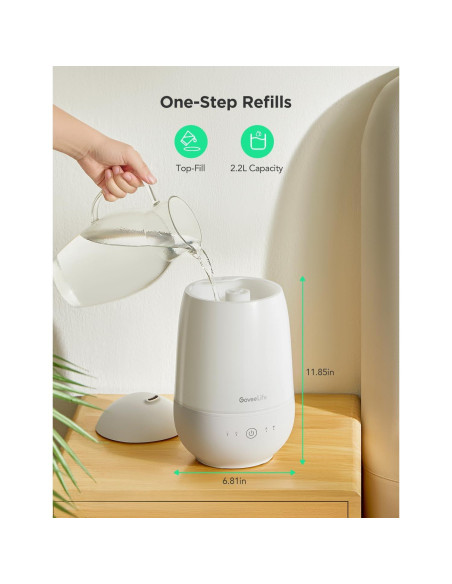 One-Step Refills

Top-Fill

2.2L Capacity

GoveeLife

11.85in

6.81in