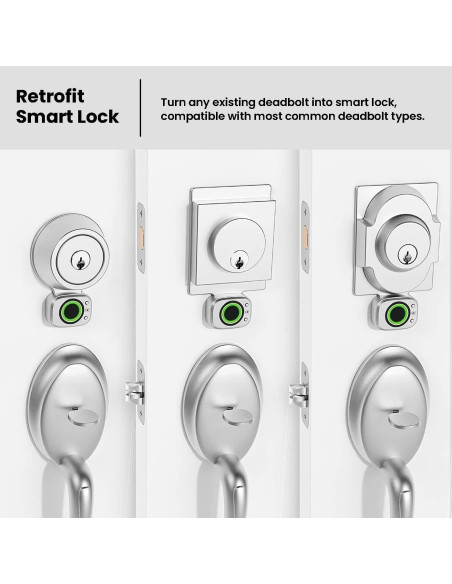 Retrofit Smart Lock

Turn any existing deadbolt into smart lock, compatible with most common deadbolt types.