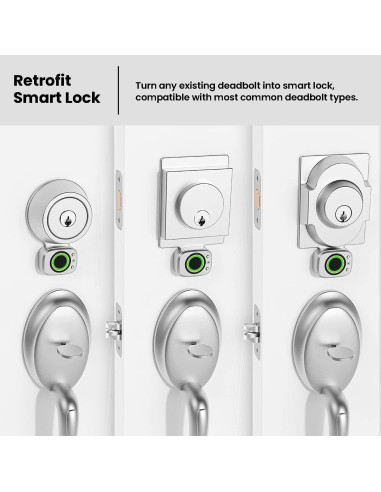 Retrofit Smart Lock

Turn any existing deadbolt into smart lock, compatible with most common deadbolt types.