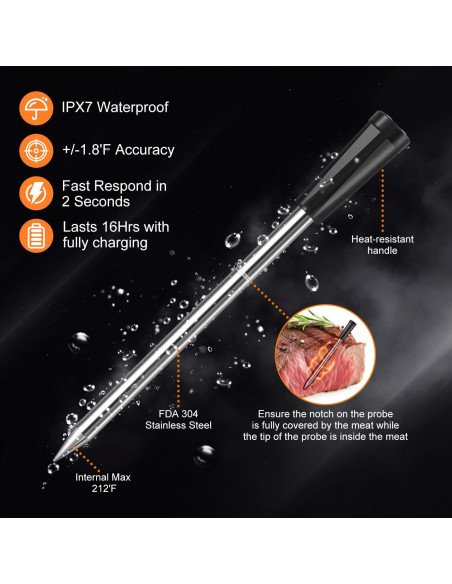 IPX7 Waterproof

+/-1.8'F Accuracy

Fast Respond in 2 Seconds

Lasts 16Hrs with fully charging

Heat-resistant handle

FDA 304 Stainless Steel

Ensure the notch on the probe is fully covered by the meat while the tip of the probe is inside the meat

Internal Max 212'F