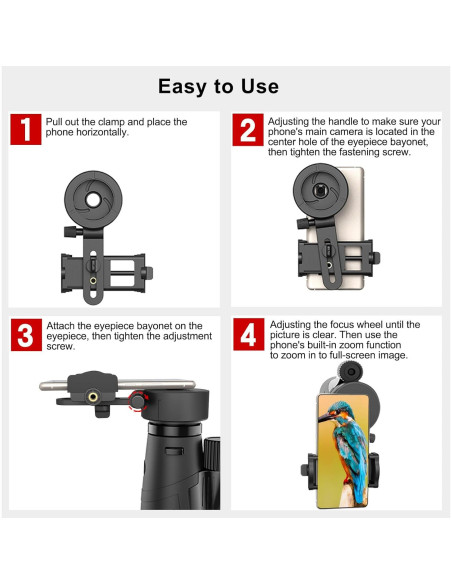 Easy to Use

1 Pull out the clamp and place the phone horizontally.

2 Adjusting the handle to make sure your phone's main camera is located in the center hole of the eyepiece bayonet, then tighten the fastening screw.

3 Attach the eyepiece bayonet on the eyepiece, then tighten the adjustment screw.

4 Adjusting the focus wheel until the picture is clear. Then use the phone's built-in zoom function to zoom in to full-screen image.