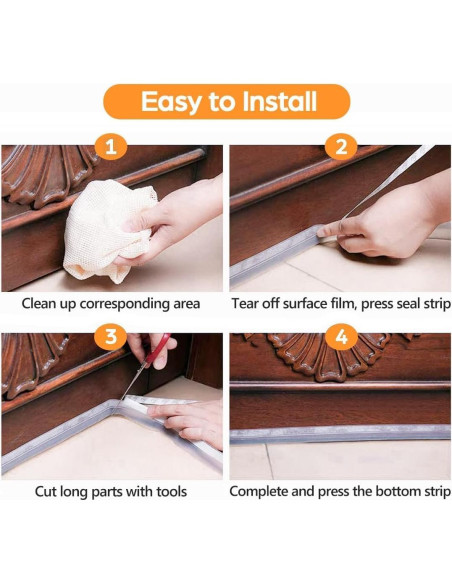 Easy to Install

1

Clean up corresponding area

2

Tear off surface film, press seal strip

3

Cut long parts with tools

4

Complete and press the bottom strip