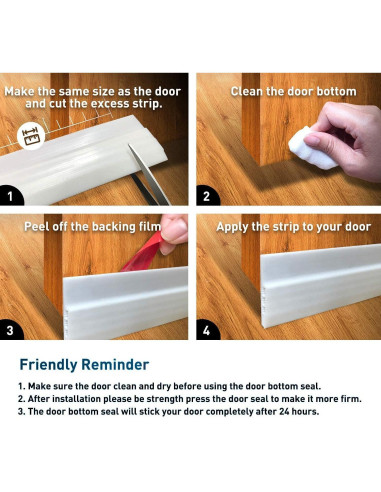 Make the same size as the door and cut the excess strip.

1

Clean the door bottom

2

Peel off the backing film

3

Apply the strip to your door

4

Friendly Reminder

1. Make sure the door clean and dry before using the door bottom seal.
2. After installation please be strength press the door seal to make it more firm.
3. The door bottom seal will stick your door completely after 24 hours.