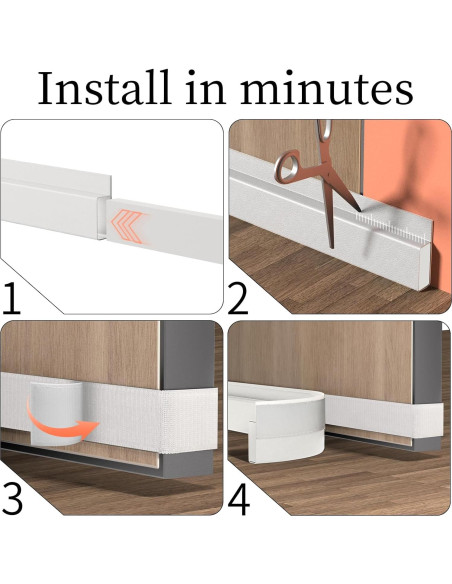 Install in minutes

1

2

3

4