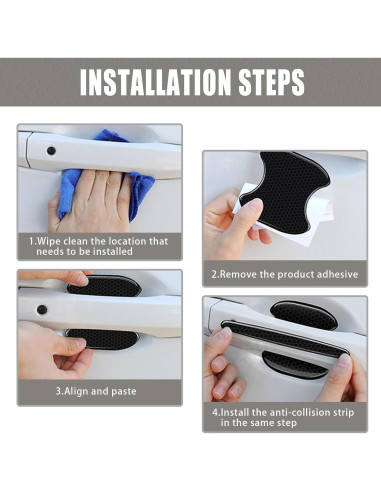 INSTALLATION STEPS

1.Wipe clean the location that needs to be installed

2.Remove the product adhesive

3.Align and paste

4.Install the anti-collision strip in the same step