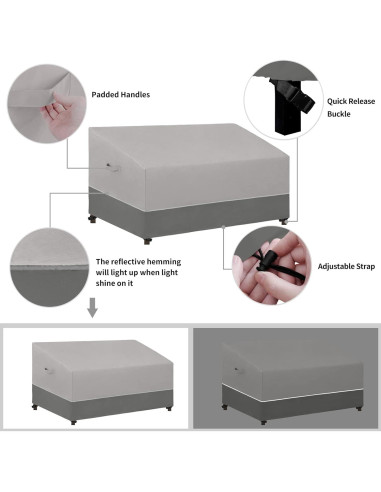 Padded Handles

Quick Release Buckle

The reflective hemming will light up when light shine on it

Adjustable Strap