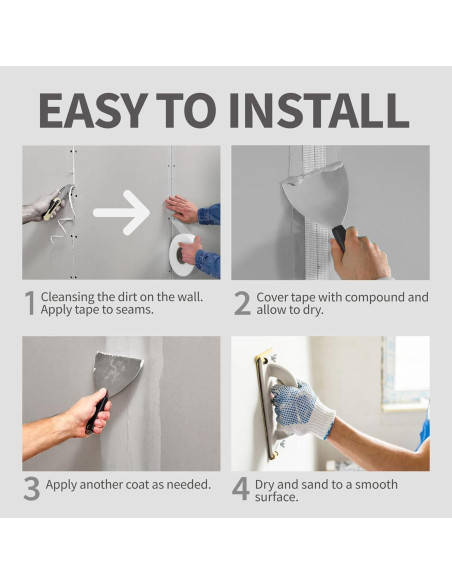 EASY TO INSTALL

1 Cleansing the dirt on the wall. Apply tape to seams.

2 Cover tape with compound and allow to dry.

3 Apply another coat as needed.

4 Dry and sand to a smooth surface.