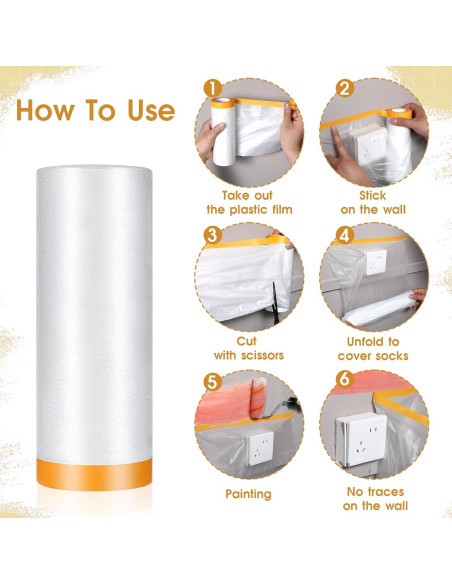 How To Use

1
Take out the plastic film

2
Stick on the wall

3
Cut with scissors

4
Unfold to cover socks

5
Painting

6
No traces on the wall