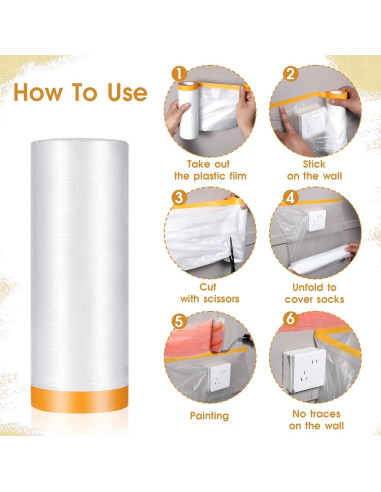 How To Use

1
Take out the plastic film

2
Stick on the wall

3
Cut with scissors

4
Unfold to cover socks

5
Painting

6
No traces on the wall