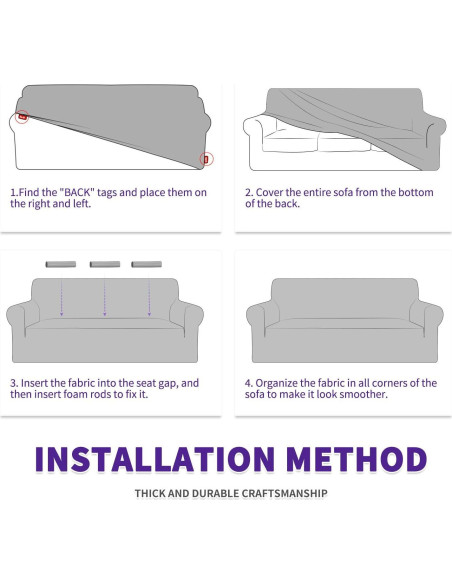 1.Find the "BACK" tags and place them on the right and left.

2. Cover the entire sofa from the bottom of the back.

3. Insert the fabric into the seat gap, and then insert foam rods to fix it.

4. Organize the fabric in all corners of the sofa to make it look smoother.

INSTALLATION METHOD

THICK AND DURABLE CRAFTSMANSHIP