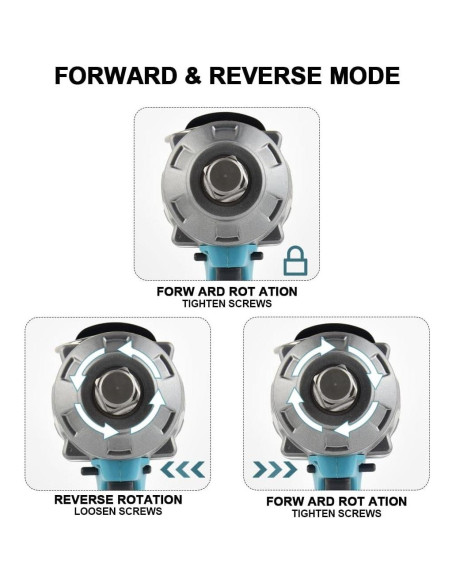 FORWARD & REVERSE MODE

FORW ARD ROT ATION
TIGHTEN SCREWS

REVERSE ROTATION
LOOSEN SCREWS

FORW ARD ROT ATION
TIGHTEN SCREWS