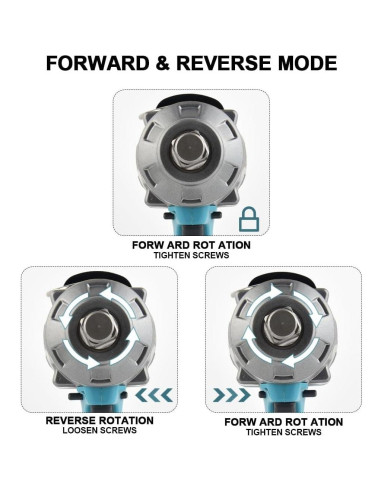 FORWARD & REVERSE MODE

FORW ARD ROT ATION
TIGHTEN SCREWS

REVERSE ROTATION
LOOSEN SCREWS

FORW ARD ROT ATION
TIGHTEN SCREWS