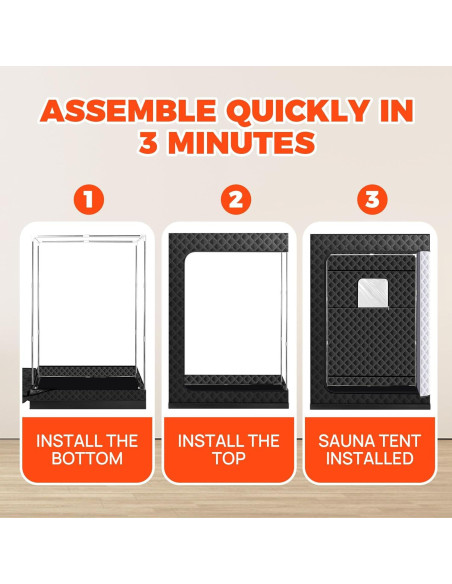 ASSEMBLE QUICKLY IN 3 MINUTES

1

INSTALL THE BOTTOM

2

INSTALL THE TOP

3

SAUNA TENT INSTALLED