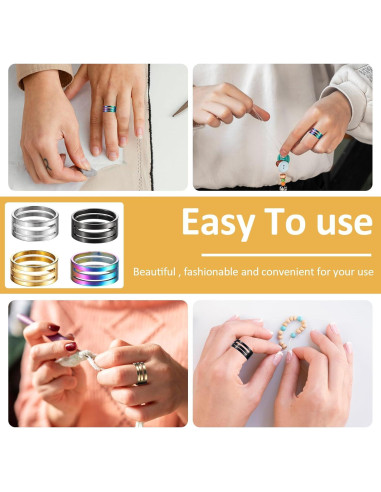 Easy To use

Beautiful , fashionable and convenient for your use