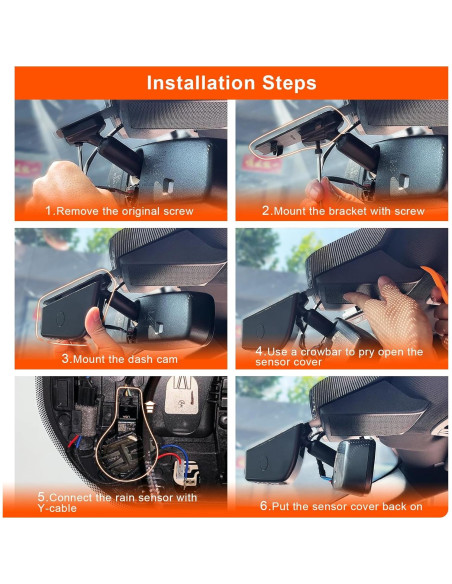 Installation Steps

1.Remove the original screw

2.Mount the bracket with screw

3.Mount the dash cam

4.Use a crowbar to pry open the sensor cover

5.Connect the rain sensor with Y-cable

6.Put the sensor cover back on