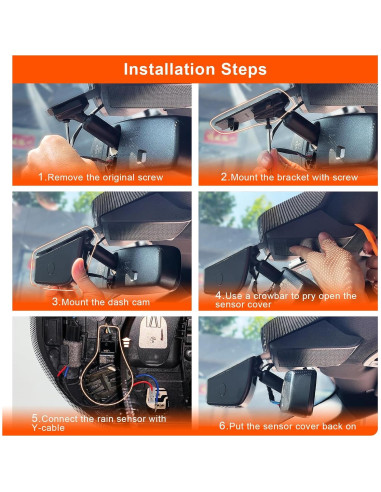 Installation Steps

1.Remove the original screw

2.Mount the bracket with screw

3.Mount the dash cam

4.Use a crowbar to pry open the sensor cover

5.Connect the rain sensor with Y-cable

6.Put the sensor cover back on