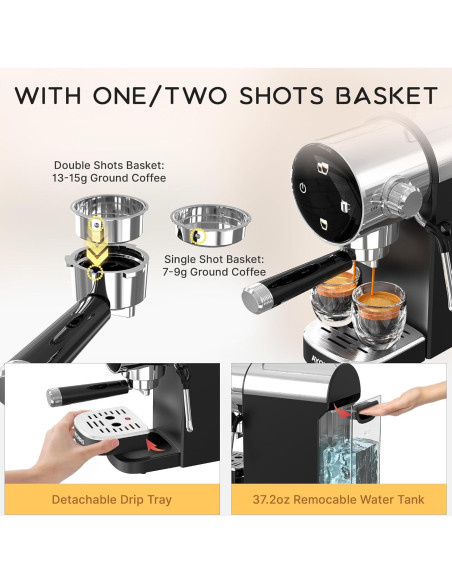 WITH ONE/TWO SHOTS BASKET

Double Shots Basket:
13-15g Ground Coffee

Single Shot Basket:
7-9g Ground Coffee

Detachable Drip Tray

37.2oz Remocable Water Tank