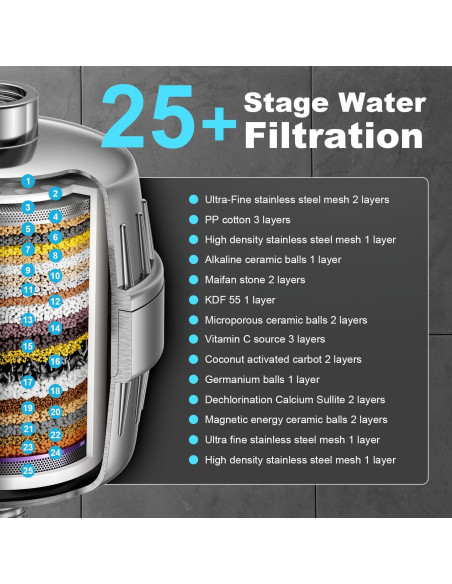 25+ Stage Water Filtration

1
2
3
4
5
6
7
8
9
10
11
12
13
14
15
16
17
18
19
20
21
22
23
24
25

Ultra-Fine stainless steel mesh 2 layers
PP cotton 3 layers
High density stainless steel mesh 1 layer
Alkaline ceramic balls 1 layer
Maifan stone 2 layers
KDF 55 1 layer
Microporous ceramic balls 2 layers
Vitamin C source 3 layers
Coconut activated carbot 2 layers
Germanium balls 1 layer
Dechlorination Calcium Sullite 2 layers
Magnetic energy ceramic balls 2 layers
Ultra fine stainless steel mesh 1 layer
High density stainless steel mesh 1 layer