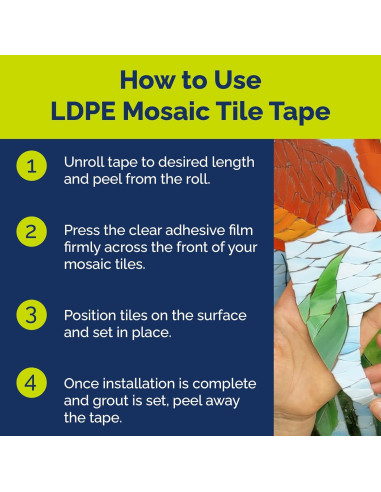 How to Use
LDPE Mosaic Tile Tape

1
Unroll tape to desired length and peel from the roll.

2
Press the clear adhesive film firmly across the front of your mosaic tiles.

3
Position tiles on the surface and set in place.

4
Once installation is complete and grout is set, peel away the tape.