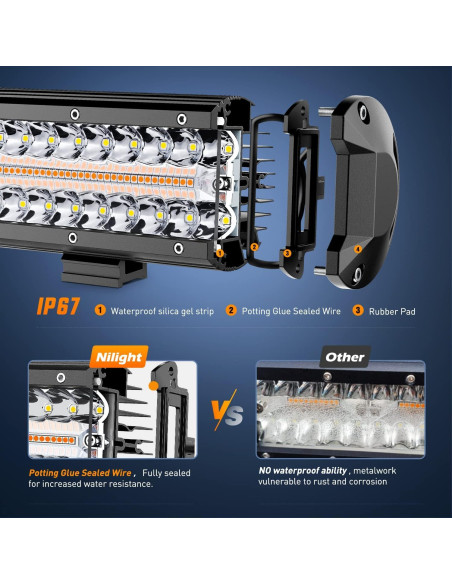 1
2
3
4

IP67 1 Waterproof silica gel strip 2 Potting Glue Sealed Wire 3 Rubber Pad

Nilight

VS

Other

Potting Glue Sealed Wire , Fully sealed for increased water resistance.

NO waterproof ability , metalwork vulnerable to rust and corrosion