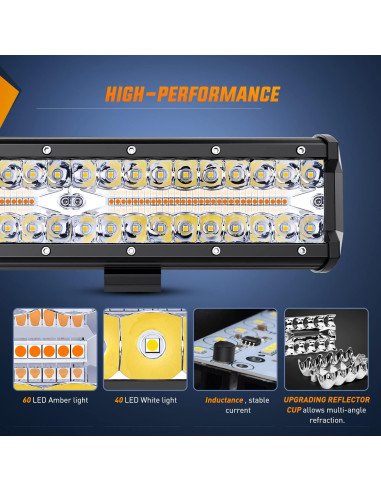 HIGH-PERFORMANCE

60 LED Amber light

40 LED White light

Inductance , stable current

UPGRADING REFLECTOR CUP allows multi-angle refraction.