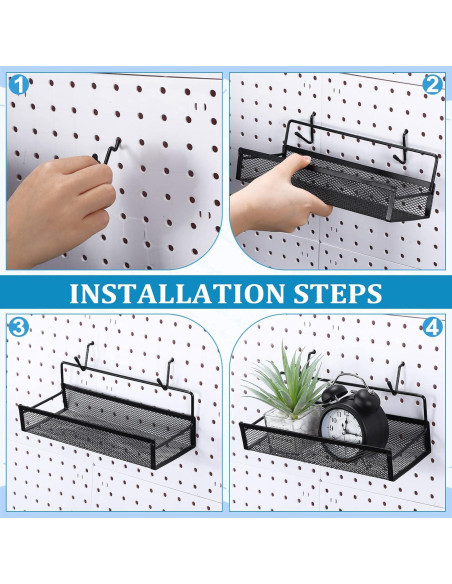 1

2

INSTALLATION STEPS

3

4