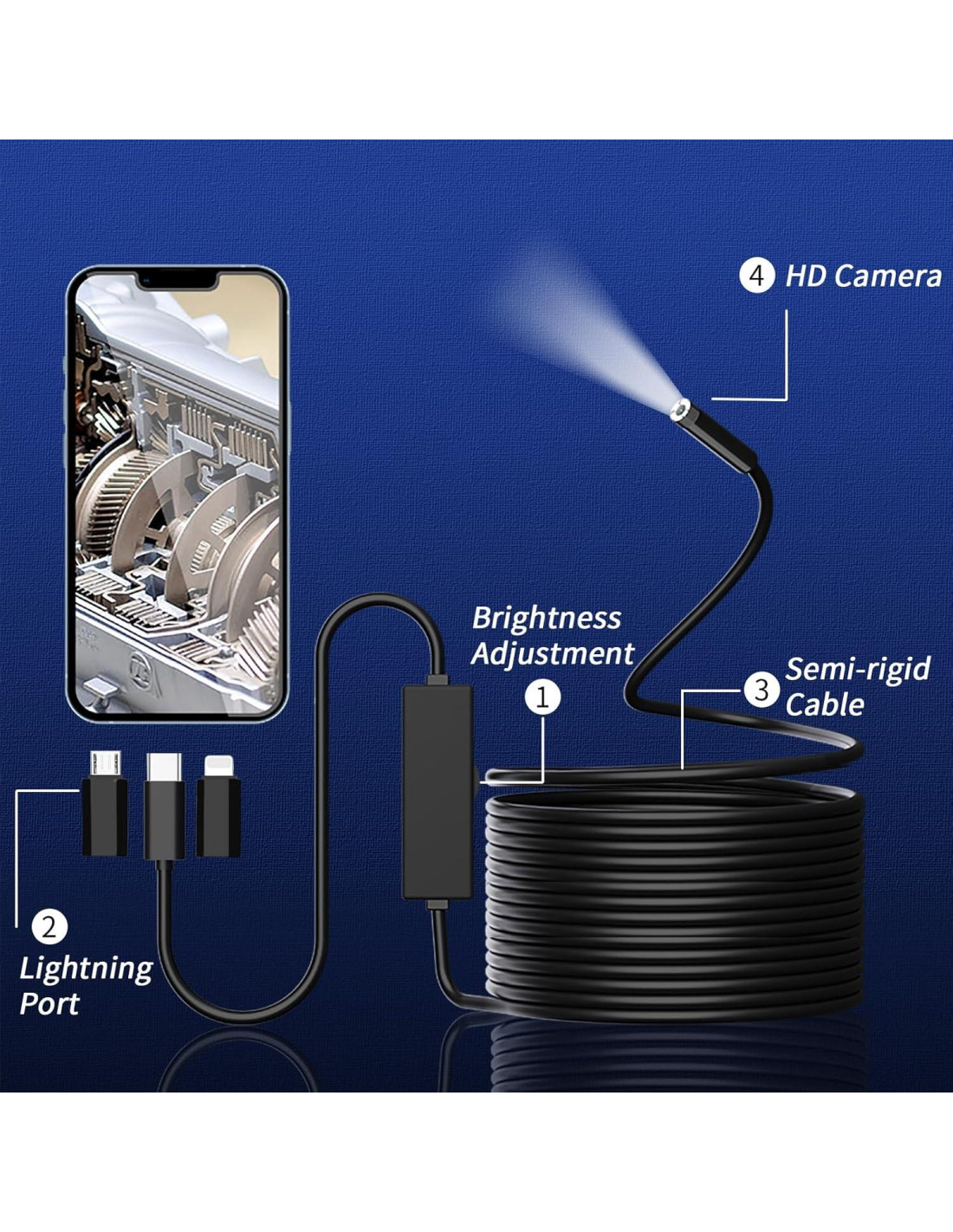 4 HD Camera

Brightness Adjustment

1

3 Semi-rigid Cable

2 Lightning Port