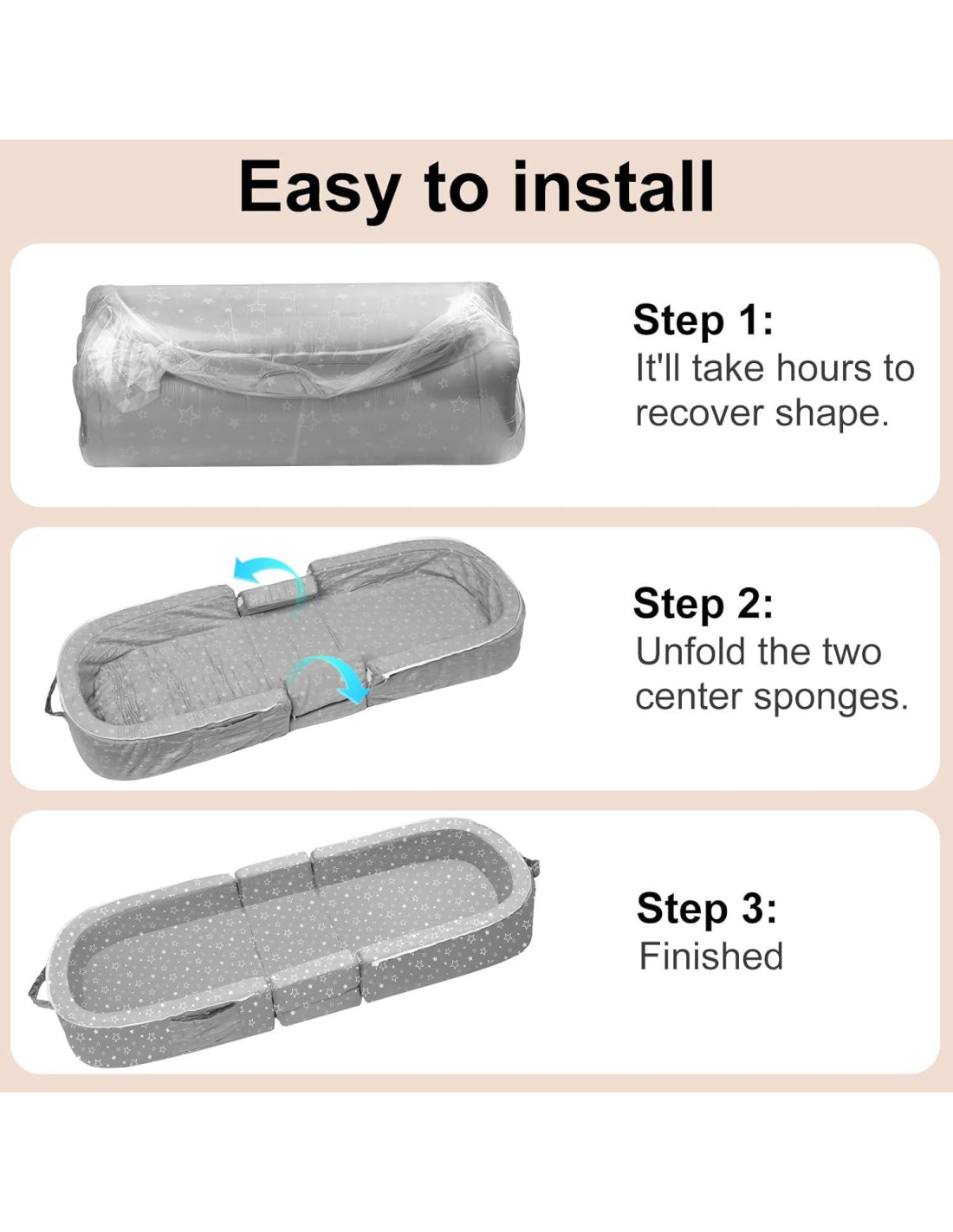 Easy to install

Step 1:
It'll take hours to recover shape.

Step 2:
Unfold the two center sponges.

Step 3:
Finished