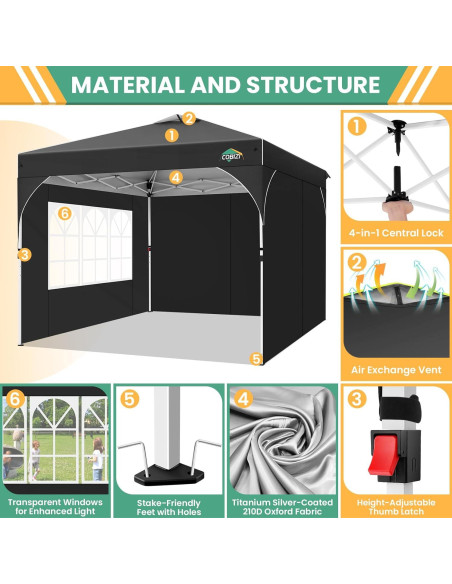 MATERIAL AND STRUCTURE

2
1
COBIZI
4
6
3
5

1
4-in-1 Central Lock

2
Air Exchange Vent

6
Transparent Windows for Enhanced Light

5
Stake-Friendly Feet with Holes

4
Titanium Silver-Coated 210D Oxford Fabric

3
Height-Adjustable Thumb Latch