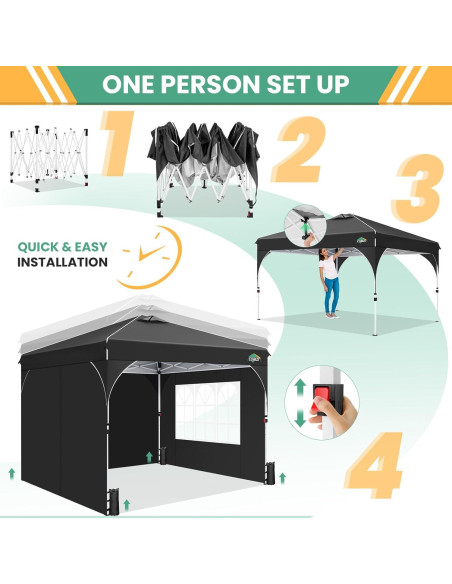 ONE PERSON SET UP

1

2

3

QUICK & EASY
INSTALLATION

4