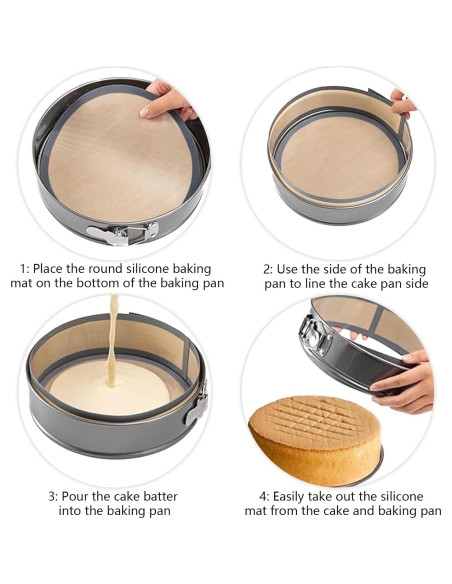 1: Place the round silicone baking mat on the bottom of the baking pan

2: Use the side of the baking pan to line the cake pan side

3: Pour the cake batter into the baking pan

4: Easily take out the silicone mat from the cake and baking pan