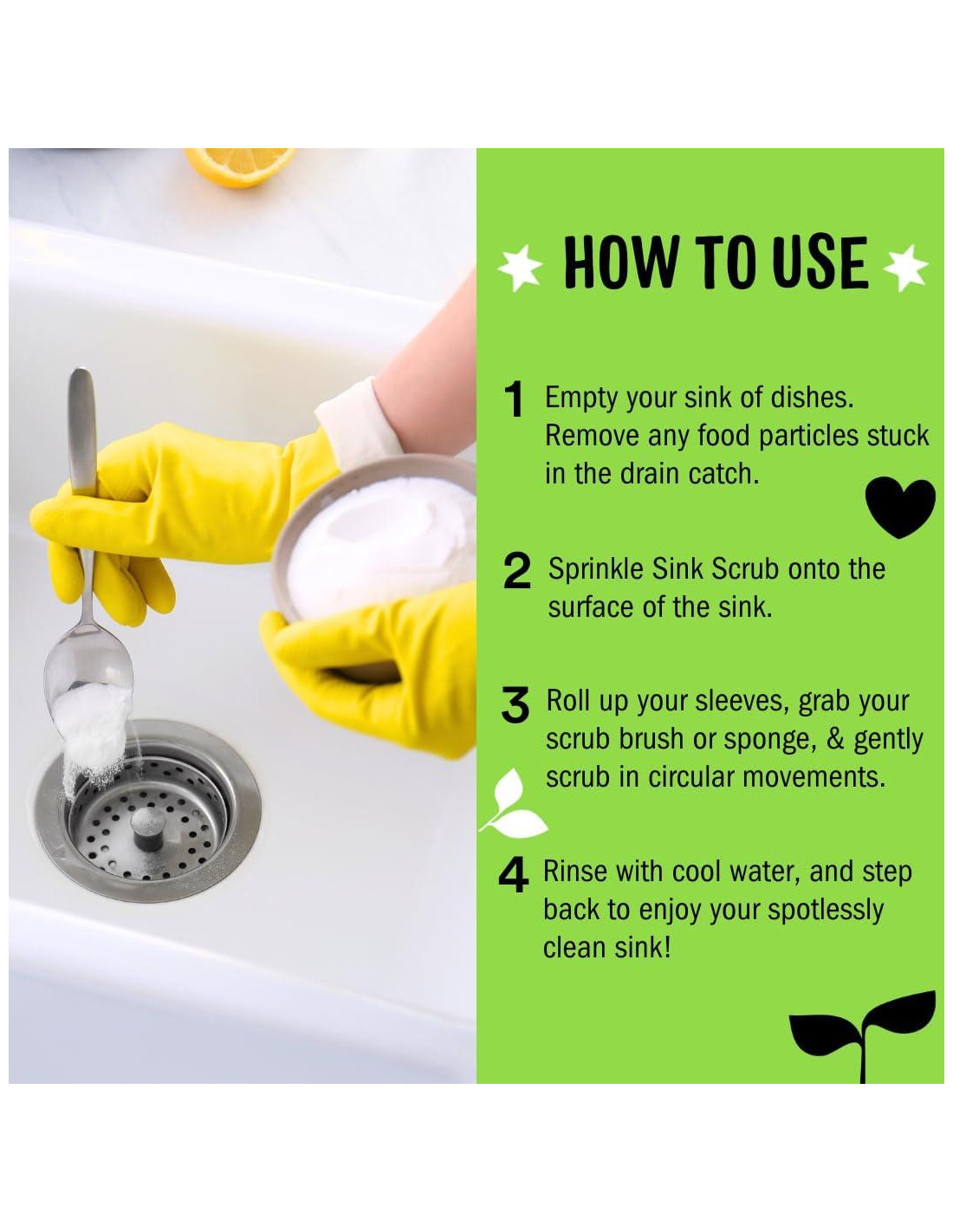 HOW TO USE

1 Empty your sink of dishes. Remove any food particles stuck in the drain catch.

2 Sprinkle Sink Scrub onto the surface of the sink.

3 Roll up your sleeves, grab your scrub brush or sponge, & gently scrub in circular movements.

4 Rinse with cool water, and step back to enjoy your spotlessly clean sink!