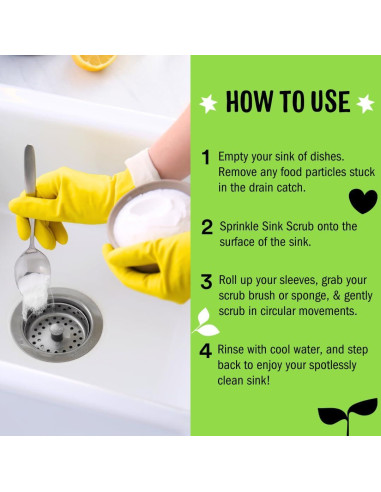 HOW TO USE

1 Empty your sink of dishes. Remove any food particles stuck in the drain catch.

2 Sprinkle Sink Scrub onto the surface of the sink.

3 Roll up your sleeves, grab your scrub brush or sponge, & gently scrub in circular movements.

4 Rinse with cool water, and step back to enjoy your spotlessly clean sink!