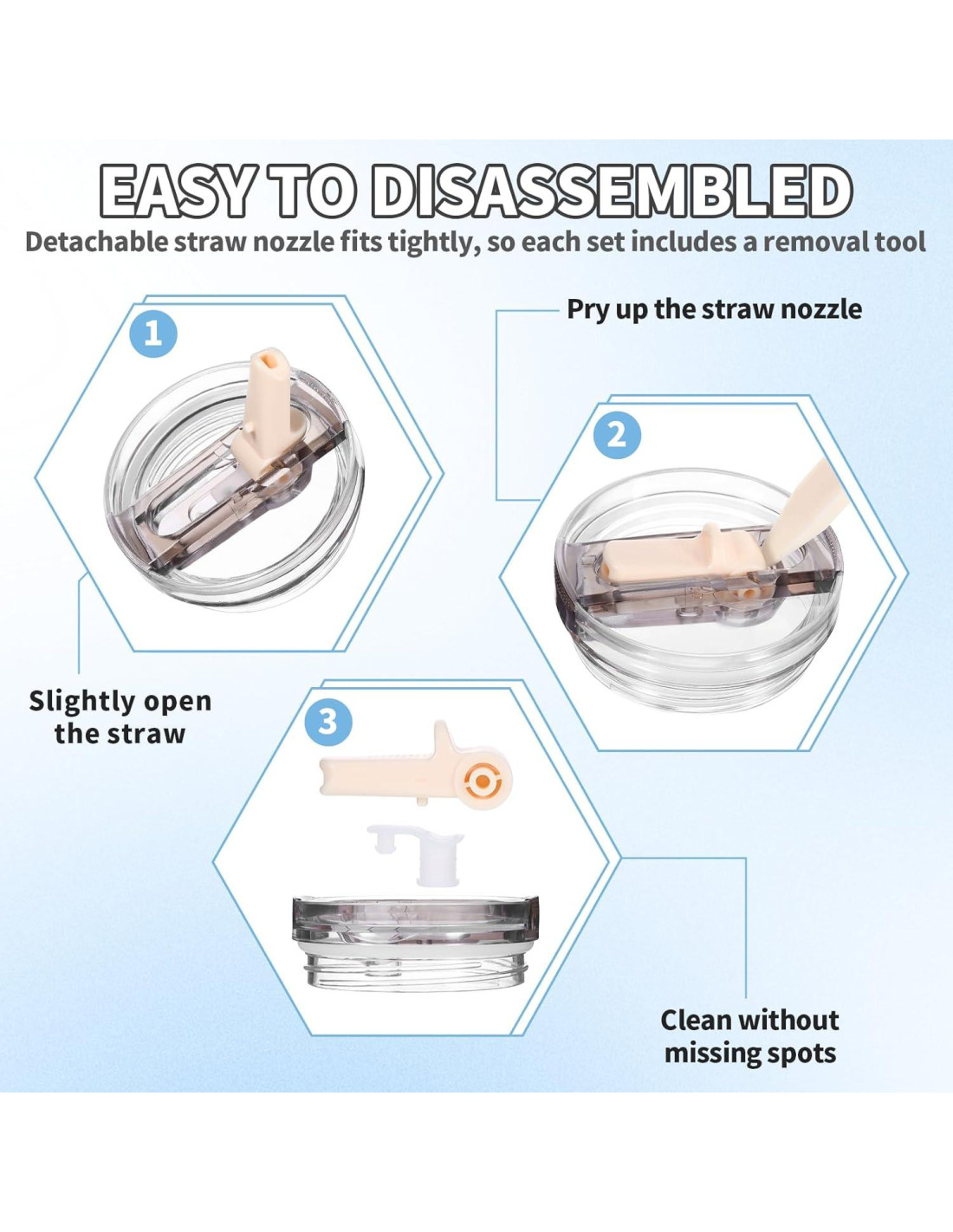 EASY TO DISASSEMBLED
Detachable straw nozzle fits tightly, so each set includes a removal tool

1

Pry up the straw nozzle

2

Slightly open the straw

3

Clean without missing spots