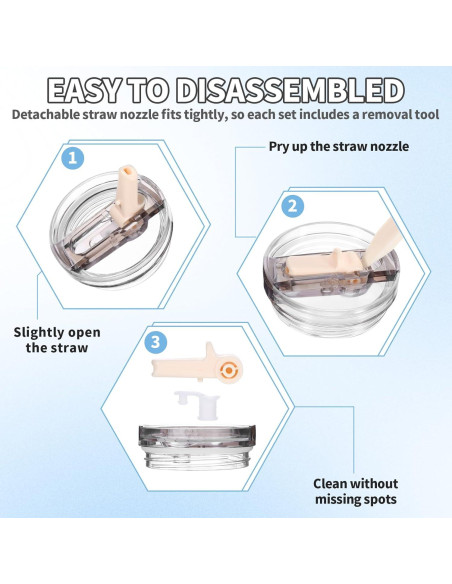 EASY TO DISASSEMBLED

Detachable straw nozzle fits tightly, so each set includes a removal tool

1

Pry up the straw nozzle

2

Slightly open the straw

3

Clean without missing spots