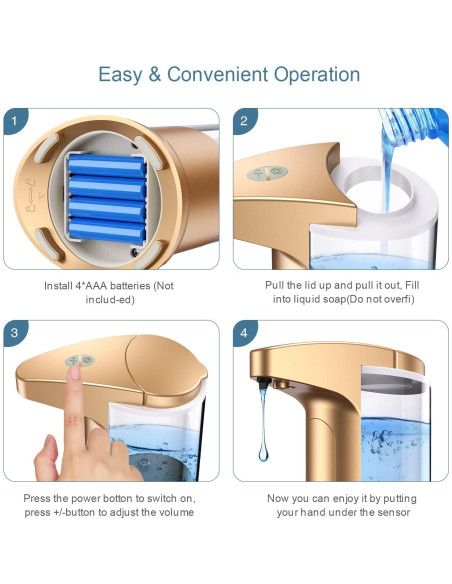 Easy & Convenient Operation

1

Install 4*AAA batteries (Not includ-ed)

2

Pull the lid up and pull it out, Fill into liquid soap(Do not overfi)

3

Press the power botton to switch on, press +/-button to adjust the volume

4

Now you can enjoy it by putting your hand under the sensor