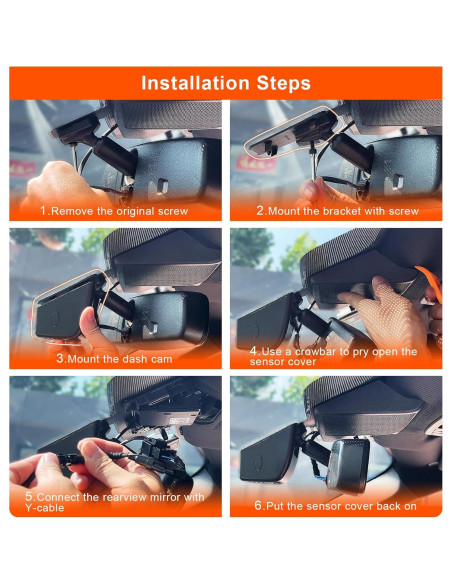 Installation Steps

1.Remove the original screw

2.Mount the bracket with screw

3.Mount the dash cam

4.Use a crowbar to pry open the sensor cover

5.Connect the rearview mirror with Y-cable

6.Put the sensor cover back on