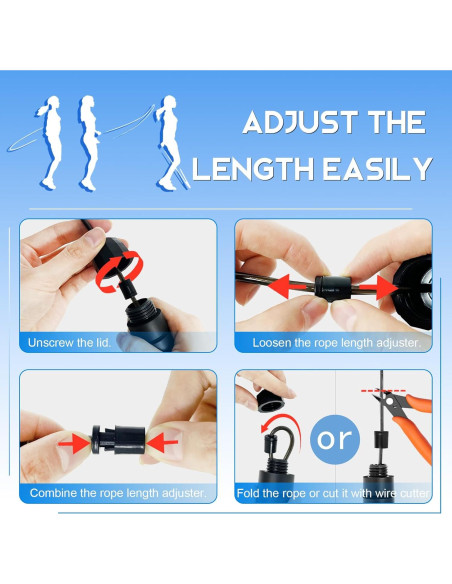 ADJUST THE LENGTH EASILY

Unscrew the lid.

Loosen the rope length adjuster.

Combine the rope length adjuster.

or

Fold the rope or cut it with wire cutter