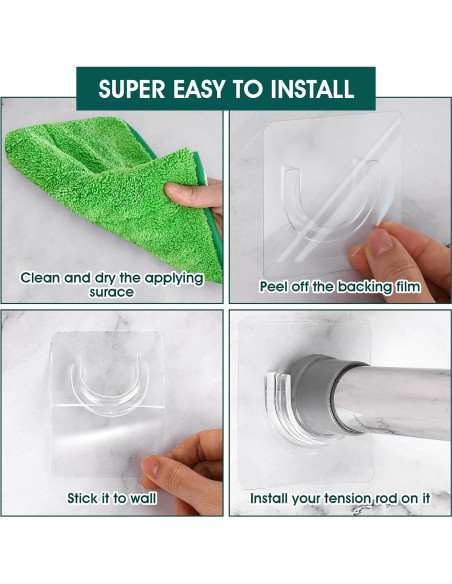 SUPER EASY TO INSTALL

Clean and dry the applying surace

Peel off the backing film

Stick it to wall

Install your tension rod on it