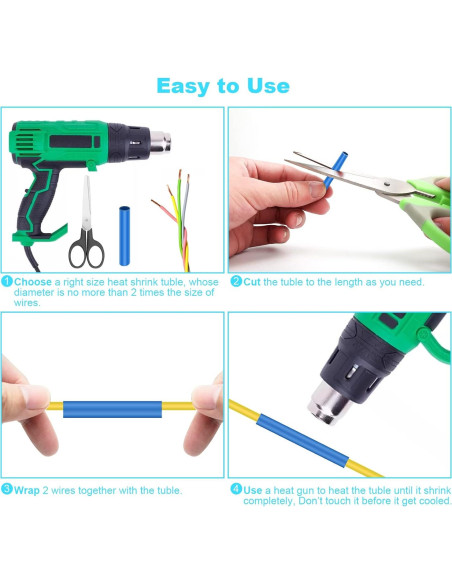 Easy to Use

1 Choose a right size heat shrink tuble, whose diameter is no more than 2 times the size of wires.

2 Cut the tuble to the length as you need.

3 Wrap 2 wires together with the tuble.

4 Use a heat gun to heat the tuble until it shrink completely, Don't touch it before it get cooled.