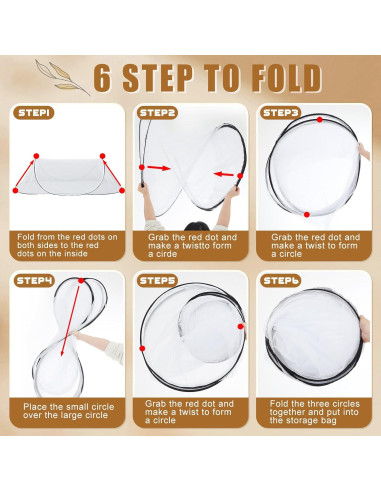 6 STEP TO FOLD

STEP1

Fold from the red dots on both sides to the red dots on the inside

STEP2

Grab the red dot and make a twistto form a cirde

STEP3

Grab the red dot and make a twist to form a circle

STEP4

Place the small circle over the large circle

STEP5

Grab the red dot and make a twist to form a circle

STEP6

Fold the three circles together and put into the storage bag